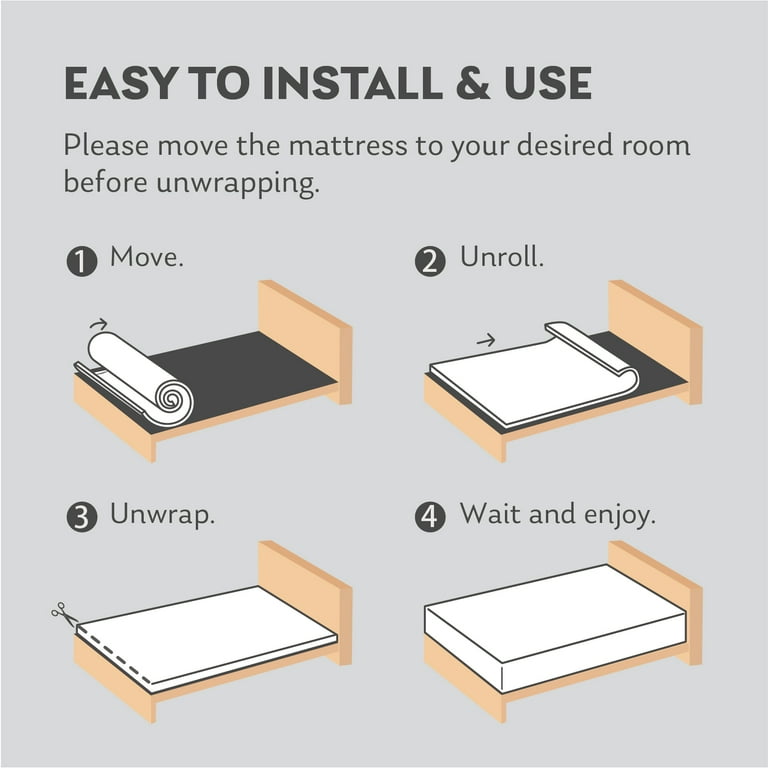 EASY TO INSTALL & USE

Please move the mattress to your desired room before unwrapping.

1 Move.

2 Unroll.

3 Unwrap.

4 Wait and enjoy.