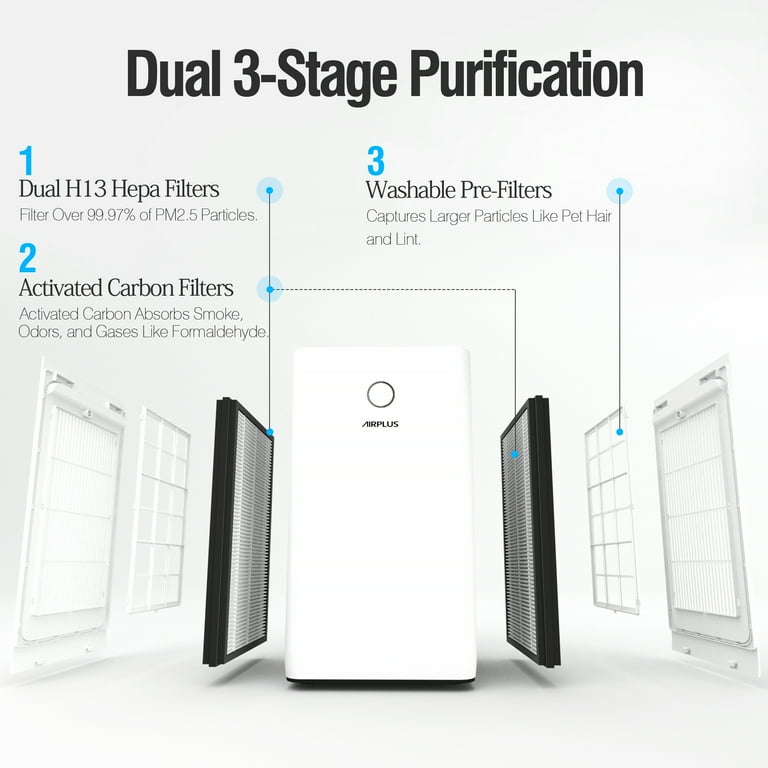 Dual 3-Stage Purification

1
Dual H13 Hepa Filters
Filter Over 99.97% of PM2.5 Particles.

2
Activated Carbon Filters
Activated Carbon Absorbs Smoke, Odors, and Gases Like Formaldehyde.

3
Washable Pre-Filters
Captures Larger Particles Like Pet Hair and Lint.

AIRPLUS