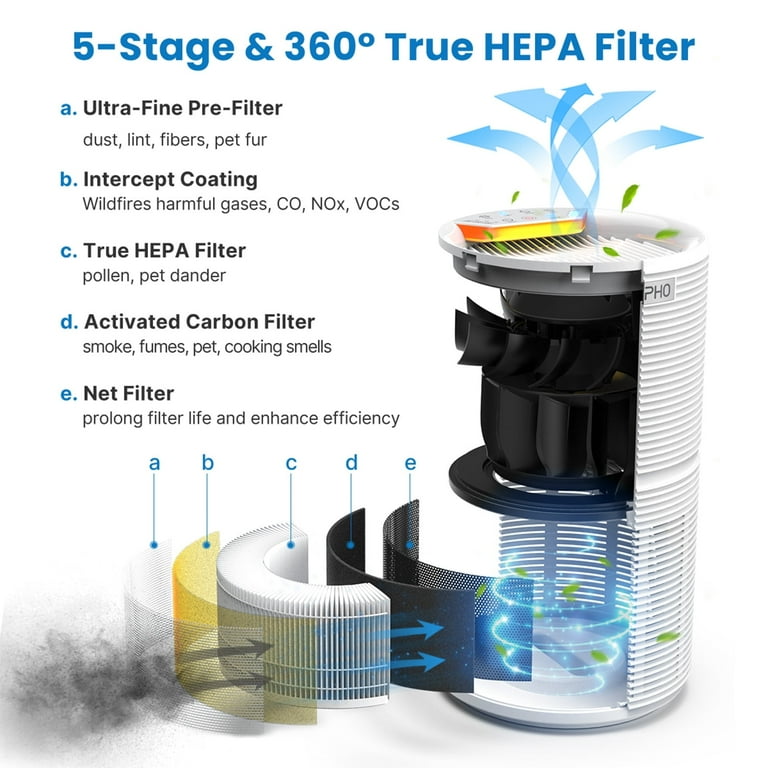 5-Stage & 360° True HEPA Filter

a. Ultra-Fine Pre-Filter
dust, lint, fibers, pet fur

b. Intercept Coating
Wildfires harmful gases, CO, NOx, VOCs

c. True HEPA Filter
pollen, pet dander

d. Activated Carbon Filter
smoke, fumes, pet, cooking smells

e. Net Filter
prolong filter life and enhance efficiency

a b c d e

PHO